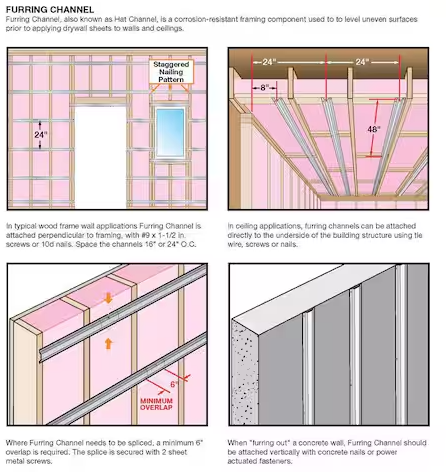 FURRING CHANNEL
Furring Channel, also known as Hat Channel, is a corrosion-resistant framing component used to to level uneven surfaces prior to applying drywall sheets to walls and ceilings.

Staggered Nailing Pattern

24"

24"

24"

8"

48"

In typical wood frame wall applications Furring Channel is attached perpendicular to framing, with #9 x 1-1/2 in. screws or 10d nails. Space the channels 16" or 24" O.C.

In ceiling applications, furring channels can be attached directly to the underside of the building structure using tie wire, screws or nails.

6"

MINIMUM OVERLAP

Where Furring Channel needs to be spliced, a minimum 6" overlap is required. The splice is secured with 2 sheet metal screws.

When "furring out" a concrete wall, Furring Channel should be attached vertically with concrete nails or power actuated fasteners.